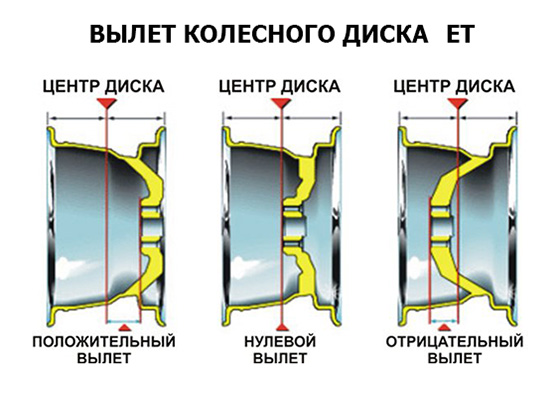 ВЫЛЕТ КОЛЕСНОГО ДИСКА ET

ЦЕНТР ДИСКА

ЦЕНТР ДИСКА

ЦЕНТР ДИСКА

ПОЛОЖИТЕЛЬНЫЙ ВЫЛЕТ

НУЛЕВОЙ ВЫЛЕТ

ОТРИЦАТЕЛЬНЫЙ ВЫЛЕТ